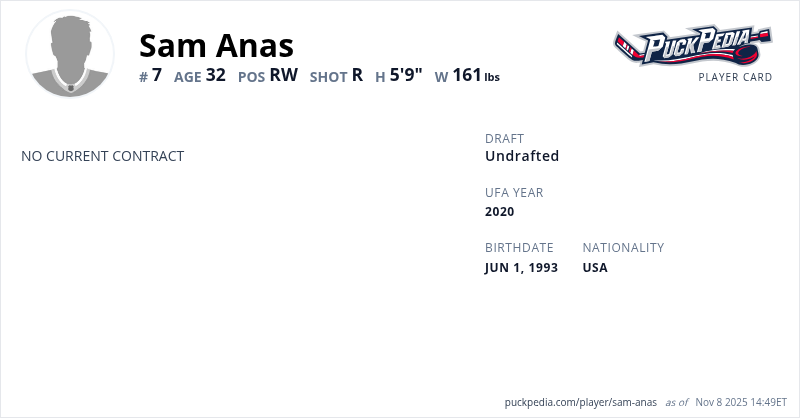 Sam Anas

# 7 AGE 32 POS RW SHOT R H 5'9" W 161 lbs

PuckPedia

PLAYER CARD

NO CURRENT CONTRACT

DRAFT
Undrafted

UFA YEAR
2020

BIRTHDATE
JUN 1, 1993

NATIONALITY
USA

puckpedia.com/player/sam-anas as of Nov 8 2025 14:49ET