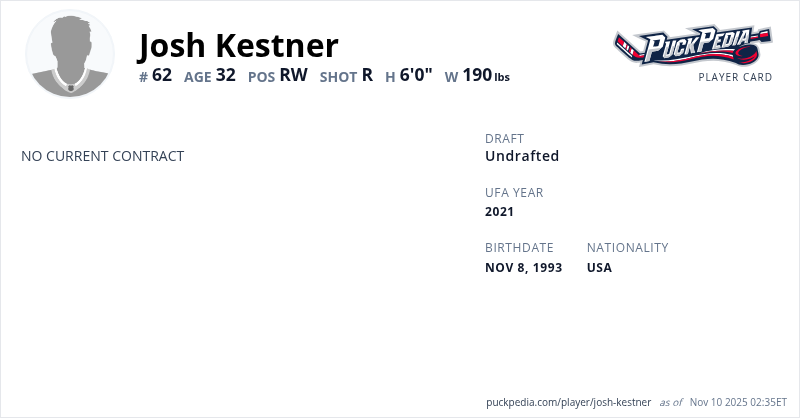 Josh Kestner

# 62 AGE 32 POS RW SHOT R H 6'0" W 190 lbs

PuckPedia
PLAYER CARD

NO CURRENT CONTRACT

DRAFT
Undrafted

UFA YEAR
2021

BIRTHDATE
NOV 8, 1993

NATIONALITY
USA

puckpedia.com/player/josh-kestner as of Nov 10 2025 02:35ET